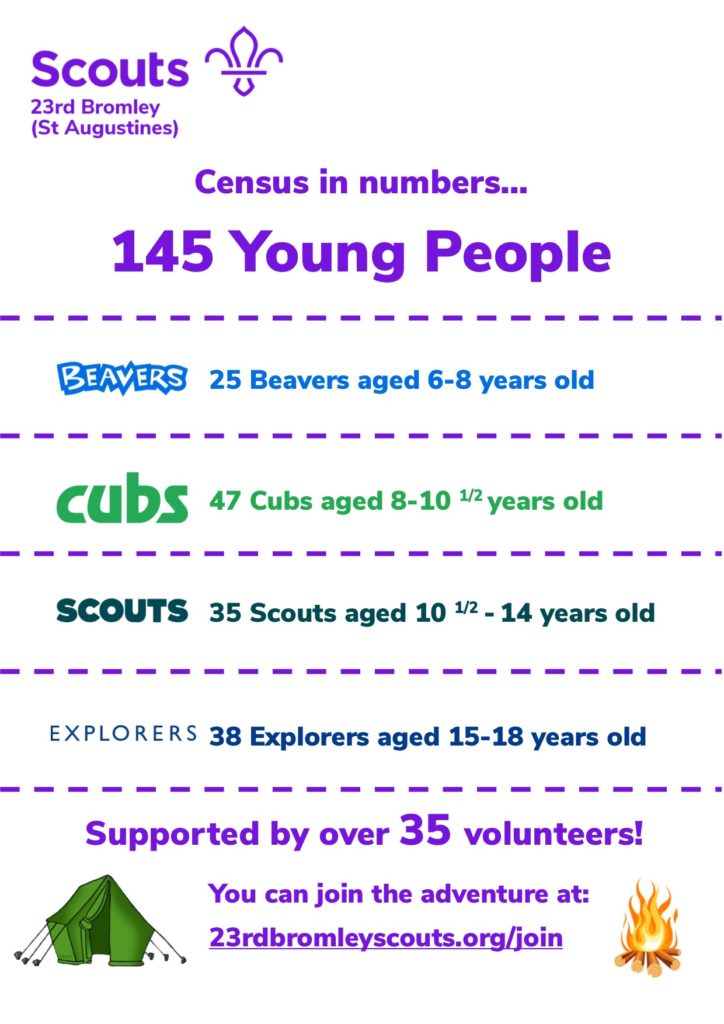 Scouts
23rd Bromley
(St Augustines)

Census in numbers...

145 Young People

BEAVERS 25 Beavers aged 6-8 years old

cubs 47 Cubs aged 8-10 $^{1/2}$ years old

SCOUTS 35 Scouts aged 10 $^{1/2}$ - 14 years old

EXPLORERS 38 Explorers aged 15-18 years old

Supported by over 35 volunteers!

You can join the adventure at:
23rdbromleyscouts.org/join